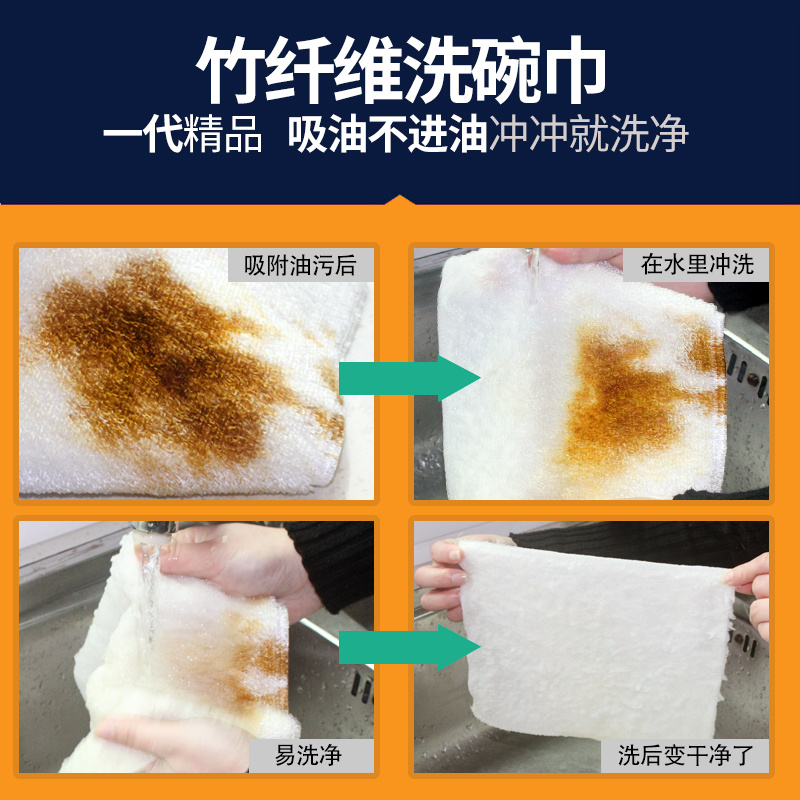 竹纤维洗碗巾

一代精品 吸油不进油冲冲就洗净

吸附油污后

在水里冲洗

易洗净

洗后变干净了