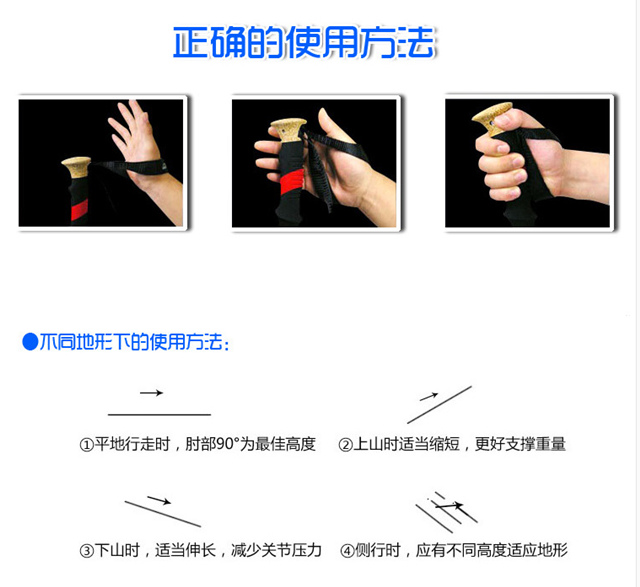 正确的使用方法

●不同地形下的使用方法：

①平地行走时，肘部90°为最佳高度

②上山时适当缩短，更好支撑重量

③下山时，适当伸长，减少关节压力

④侧行时，应有不同高度适应地形