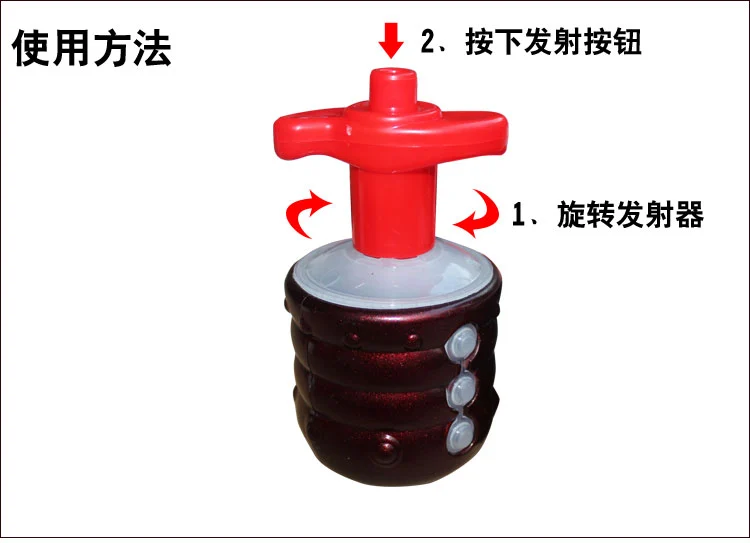 使用方法

2、按下发射按钮

1、旋转发射器