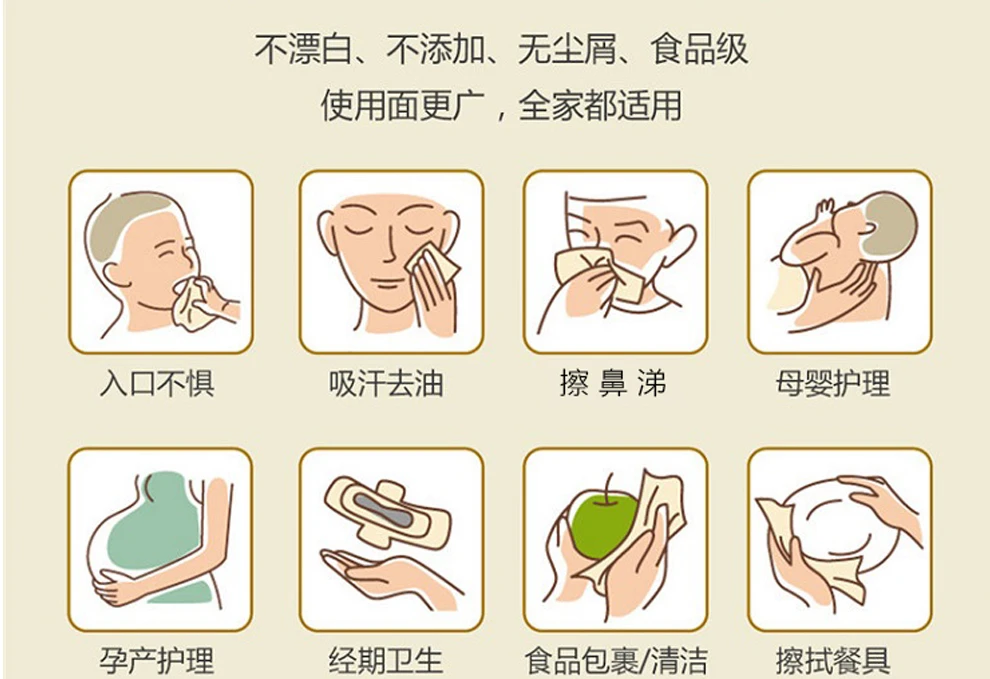 不漂白、不添加、无尘屑、食品级
使用面更广，全家都适用

入口不惧

吸汗去油

擦 鼻 涕

母婴护理

孕产护理

经期卫生

食品包裹/清洁

擦拭餐具