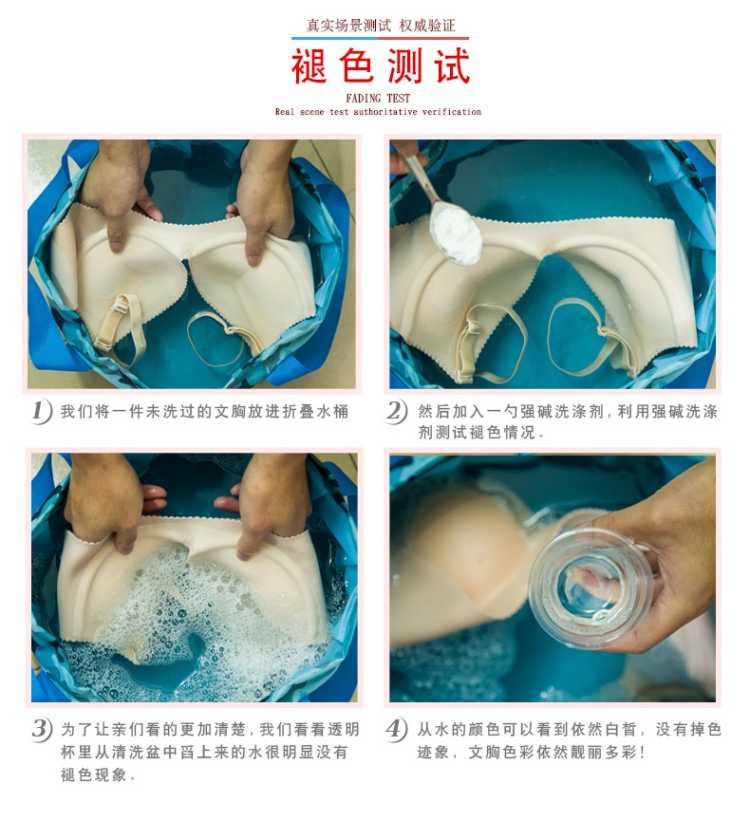 真实场景测试 权威验证

褪色测试

FADING TEST
Real scene test authoritative verification

1) 我们将一件未洗过的文胸放进折叠水桶

2) 然后加入一勺强碱洗涤剂，利用强碱洗涤剂测试褪色情况。

3) 为了让亲们看的更加清楚，我们看看透明杯里从清洗盆中舀上来的水很明显没有褪色现象。

4) 从水的颜色可以看到依然白皙，没有掉色迹象，文胸色彩依然靓丽多彩！