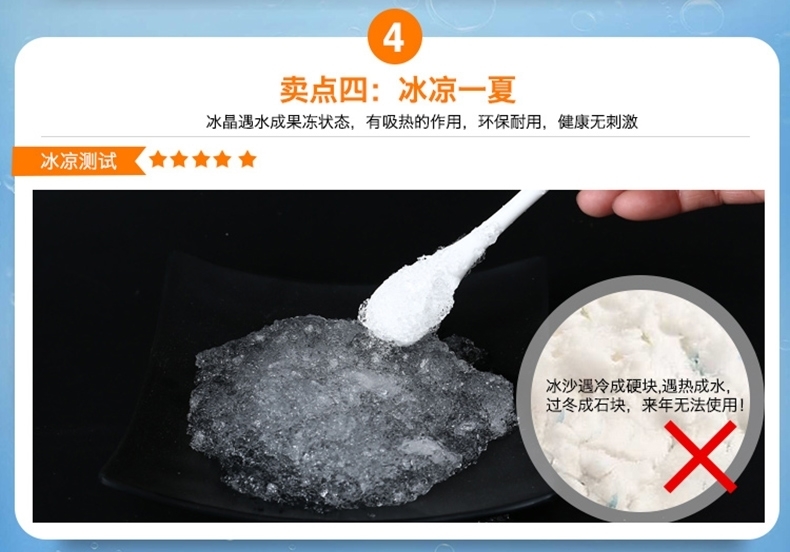 4

卖点四：冰凉一夏

冰晶遇水成果冻状态，有吸热的作用，环保耐用，健康无刺激

冰凉测试 ★★★★★

冰沙遇冷成硬块,遇热成水，过冬成石块，来年无法使用！