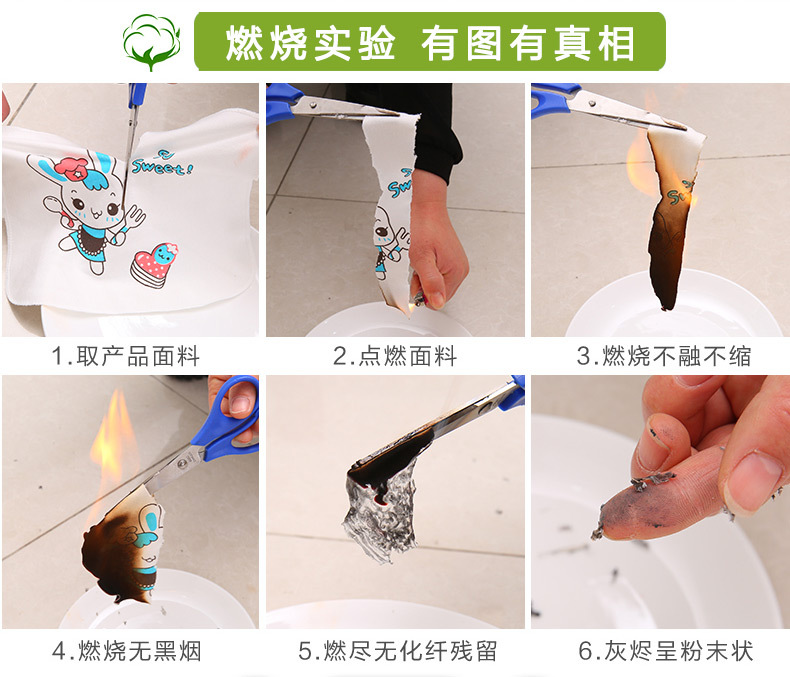 燃烧实验 有图有真相

Sweet!

1.取产品面料

2.点燃面料

3.燃烧不融不缩

4.燃烧无黑烟

5.燃尽无化纤残留

6.灰烬呈粉末状