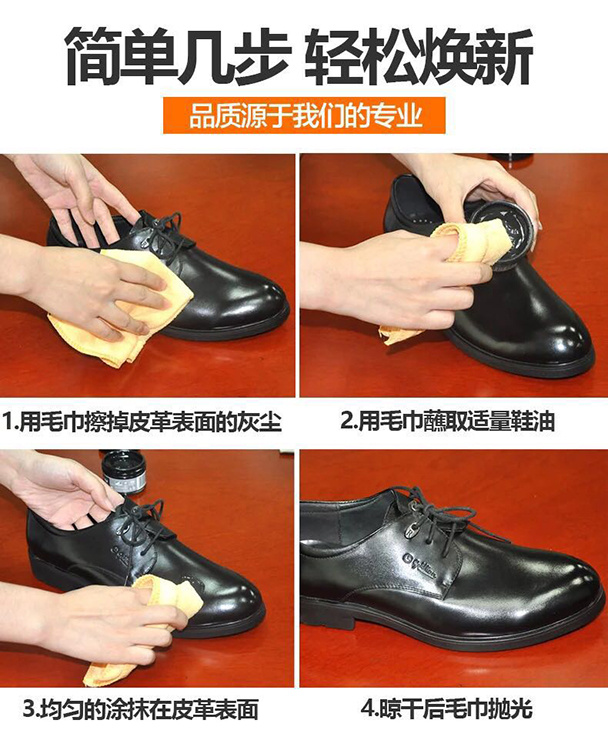 简单几步 轻松焕新

品质源于我们的专业

1.用毛巾擦掉皮革表面的灰尘

2.用毛巾蘸取适量鞋油

3.均匀的涂抹在皮革表面

4.晾干后毛巾抛光