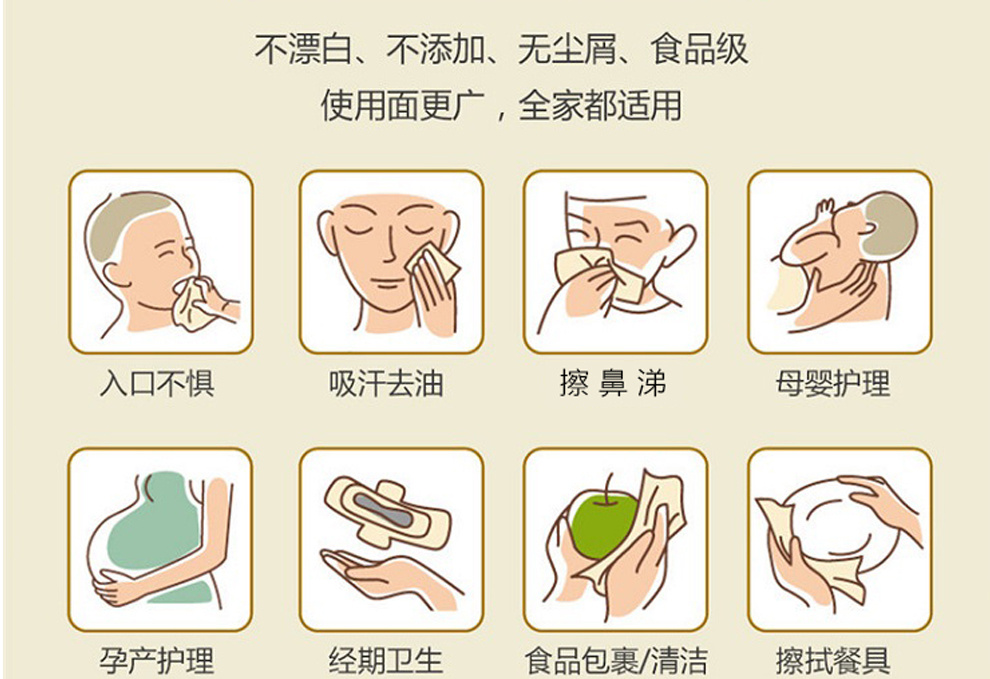 不漂白、不添加、无尘屑、食品级
使用面更广，全家都适用

入口不惧

吸汗去油

擦 鼻 涕

母婴护理

孕产护理

经期卫生

食品包裹/清洁

擦拭餐具