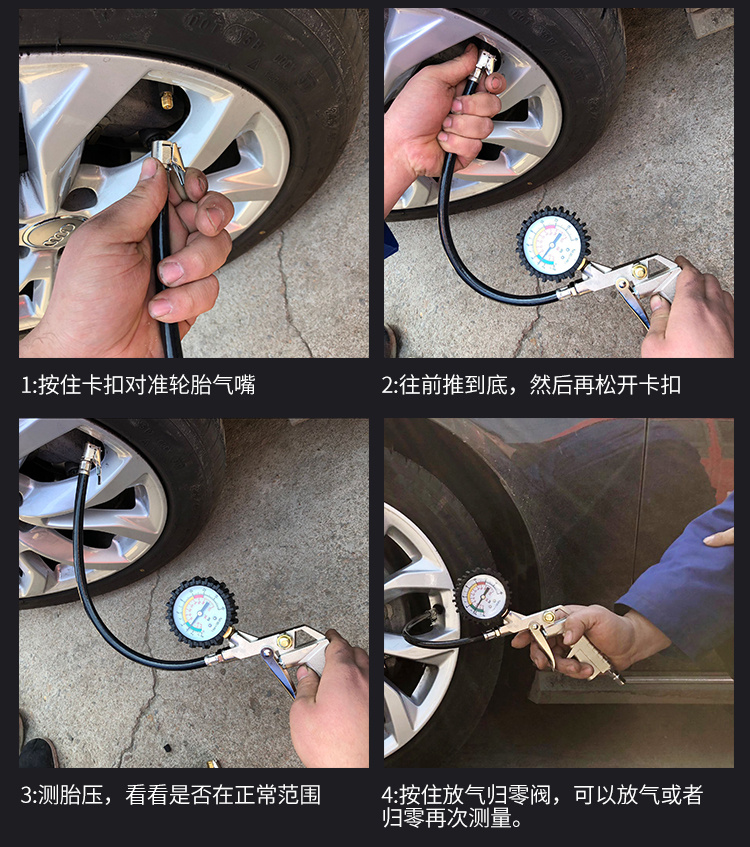 1:按住卡扣对准轮胎气嘴

2:往前推到底，然后再松开卡扣

3:测胎压，看看是否在正常范围

4:按住放气归零阀，可以放气或者归零再次测量。