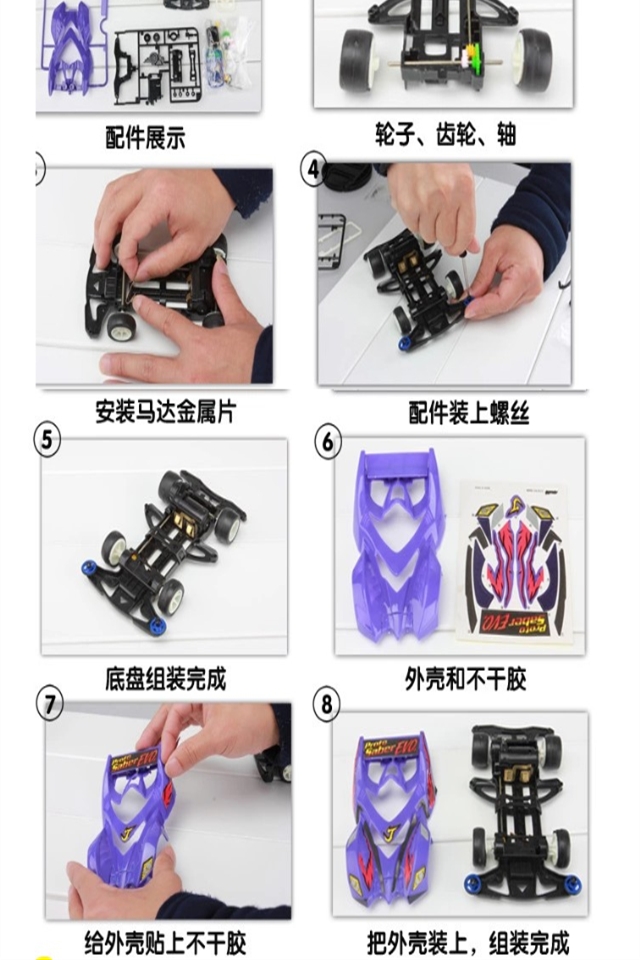 配件展示

轮子、齿轮、轴

4

安装马达金属片

配件装上螺丝

5

6

Proto Saber EVO

底盘组装完成

外壳和不干胶

7

Proto Saber EVO

8

Proto Saber EVO

给外壳贴上不干胶

把外壳装上，组装完成