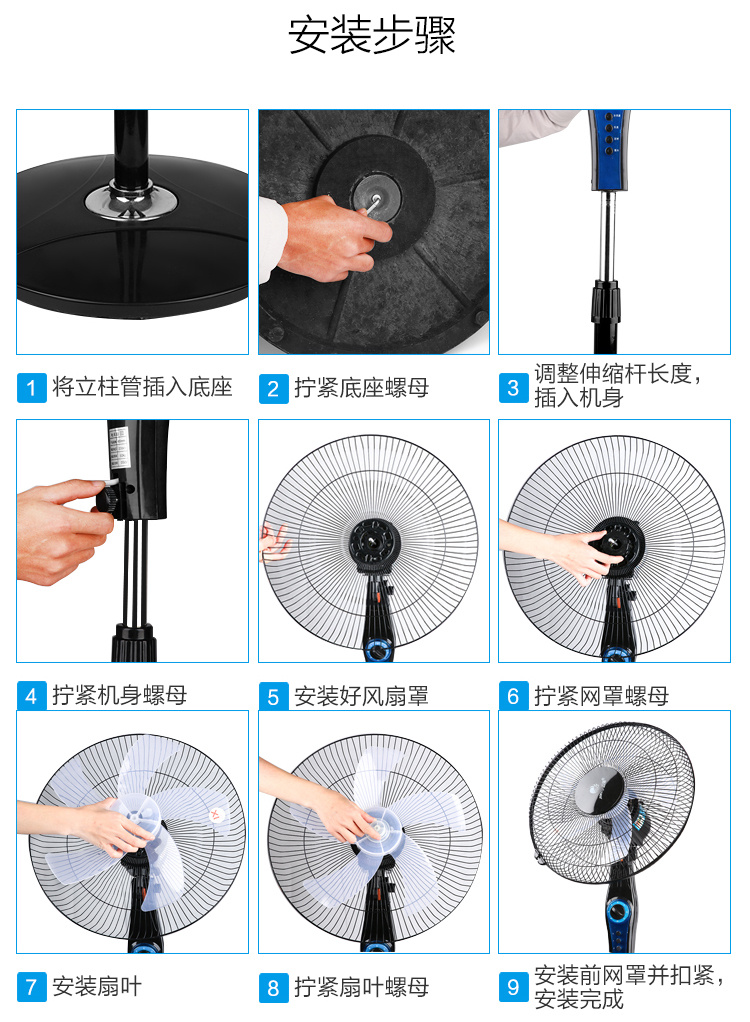 安装步骤

1 将立柱管插入底座

2 拧紧底座螺母

3 调整伸缩杆长度，插入机身

4 拧紧机身螺母

5 安装好风扇罩

6 拧紧网罩螺母

7 安装扇叶

8 拧紧扇叶螺母

9 安装前网罩并扣紧，安装完成