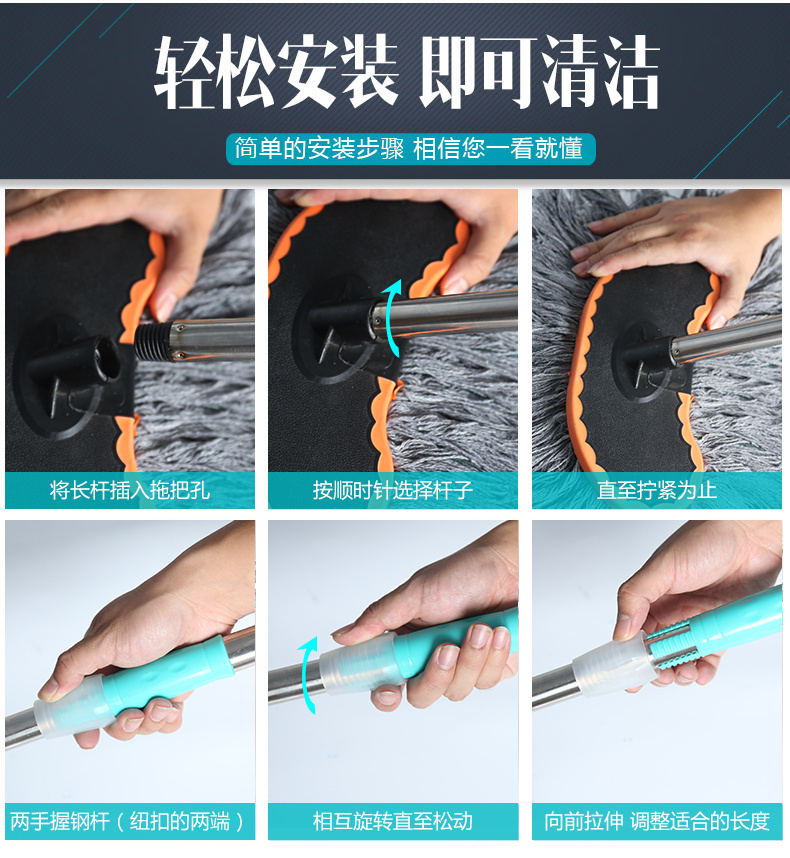 轻松安装 即可清洁

简单的安装步骤 相信您一看就懂

将长杆插入拖把孔

按顺时针选择杆子

直至拧紧为止

两手握钢杆（纽扣的两端）

相互旋转直至松动

向前拉伸 调整适合的长度